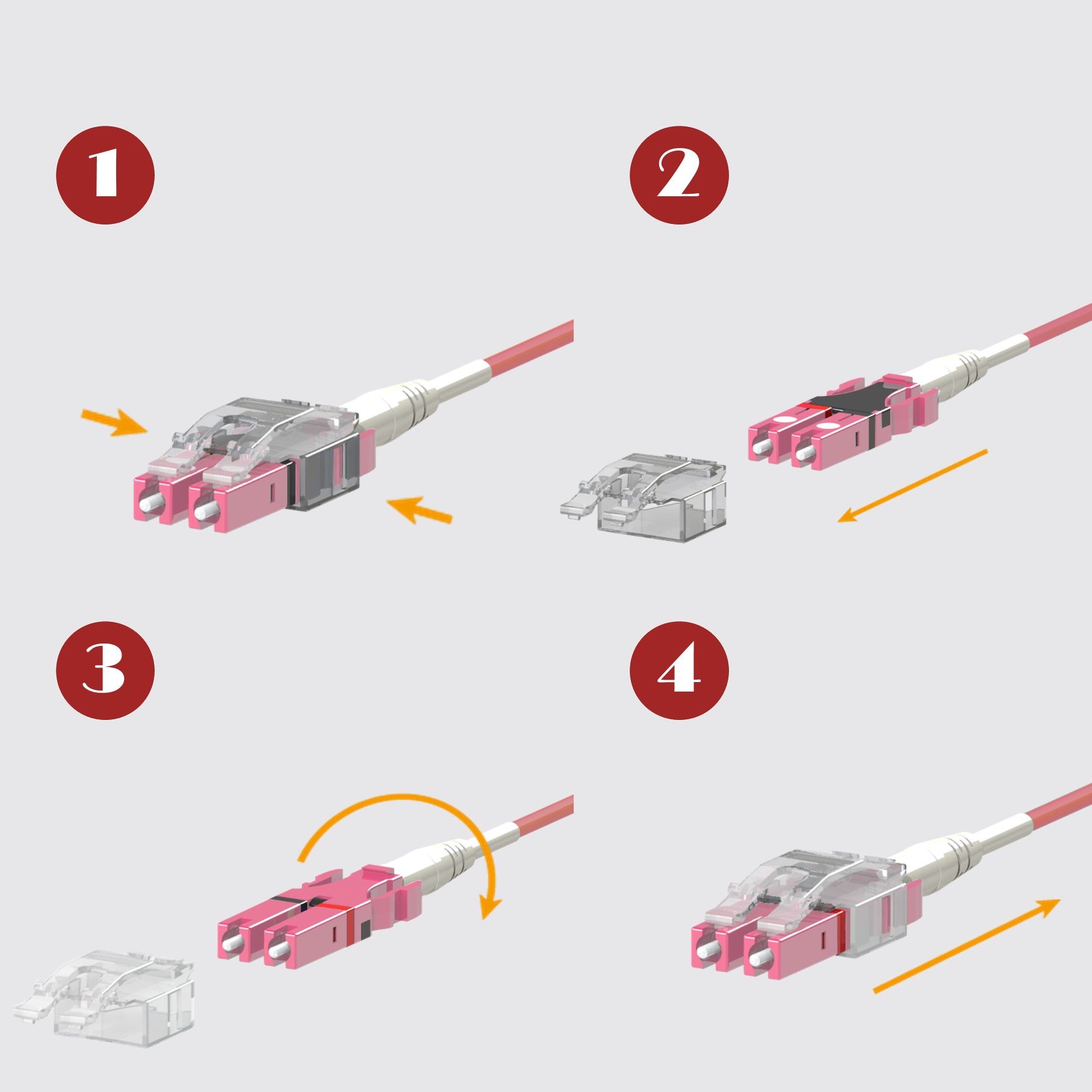 1

2

3

4